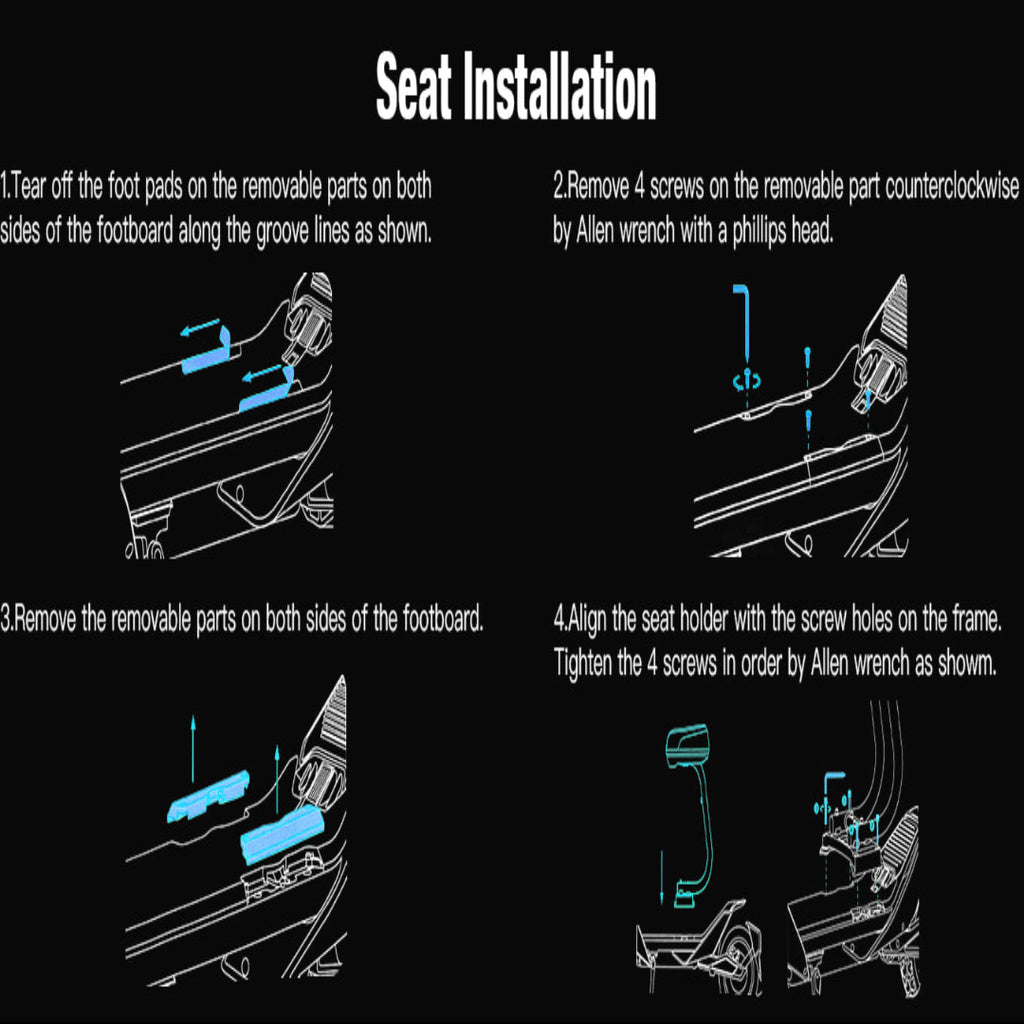 Seat Installation

1.Tear off the foot pads on the removable parts on both sides of the footboard along the groove lines as shown.

2.Remove 4 screws on the removable part counterclockwise by Allen wrench with a phillips head.

3.Remove the removable parts on both sides of the footboard.

4.Align the seat holder with the screw holes on the frame. Tighten the 4 screws in order by Allen wrench as showm.